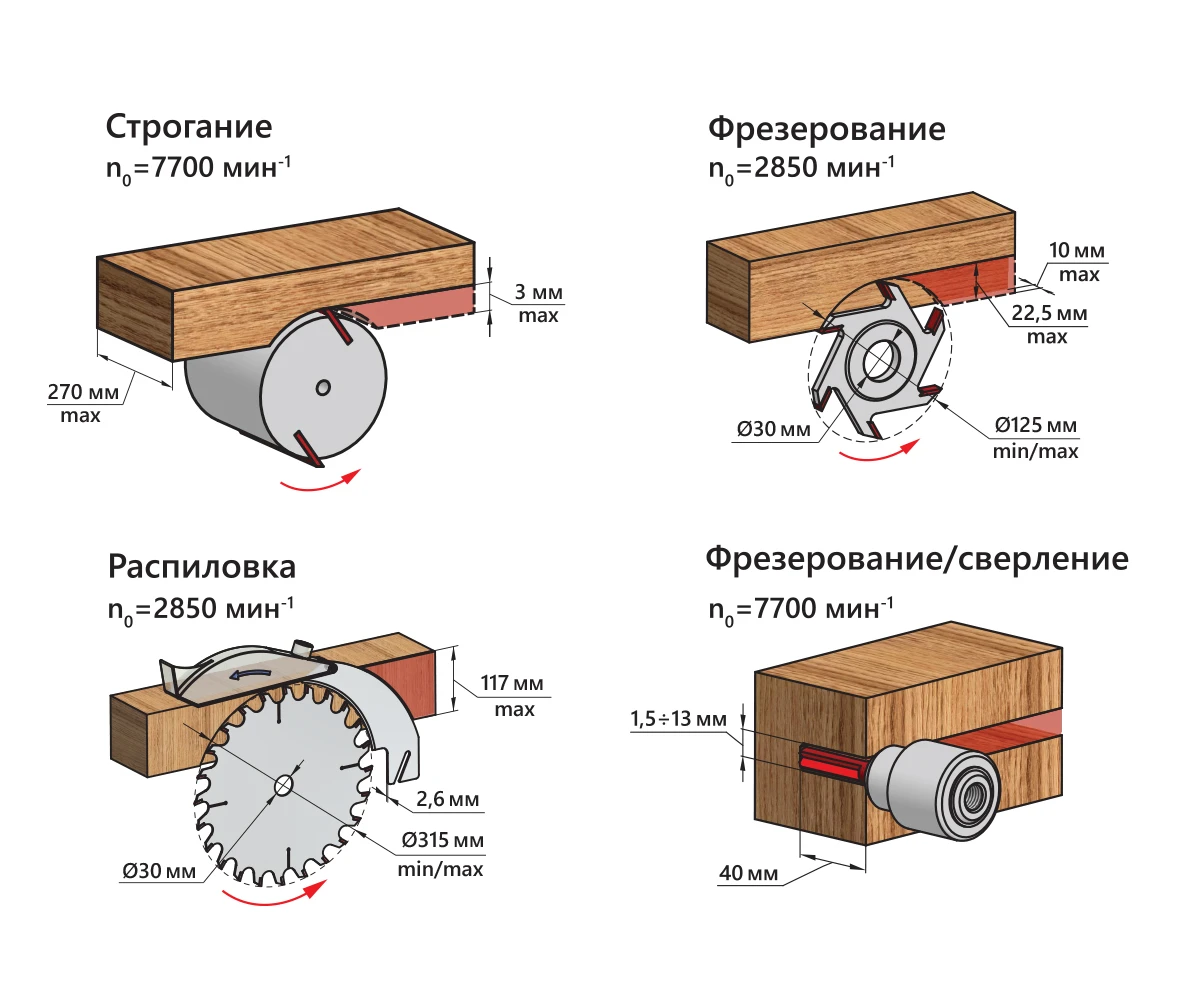 Строгание
$n_0$=7700 мин$^{-1}$

3 мм
max

270 мм
max

Фрезерование
$n_0$=2850 мин$^{-1}$

10 мм
max

22,5 мм
max

Ø30 мм

Ø125 мм
min/max

Распиловка
$n_0$=2850 мин$^{-1}$

117 мм
max

2,6 мм

Ø315 мм
min/max

Ø30 мм

Фрезерование/сверление
$n_0$=7700 мин$^{-1}$

1,5÷13 мм

40 мм